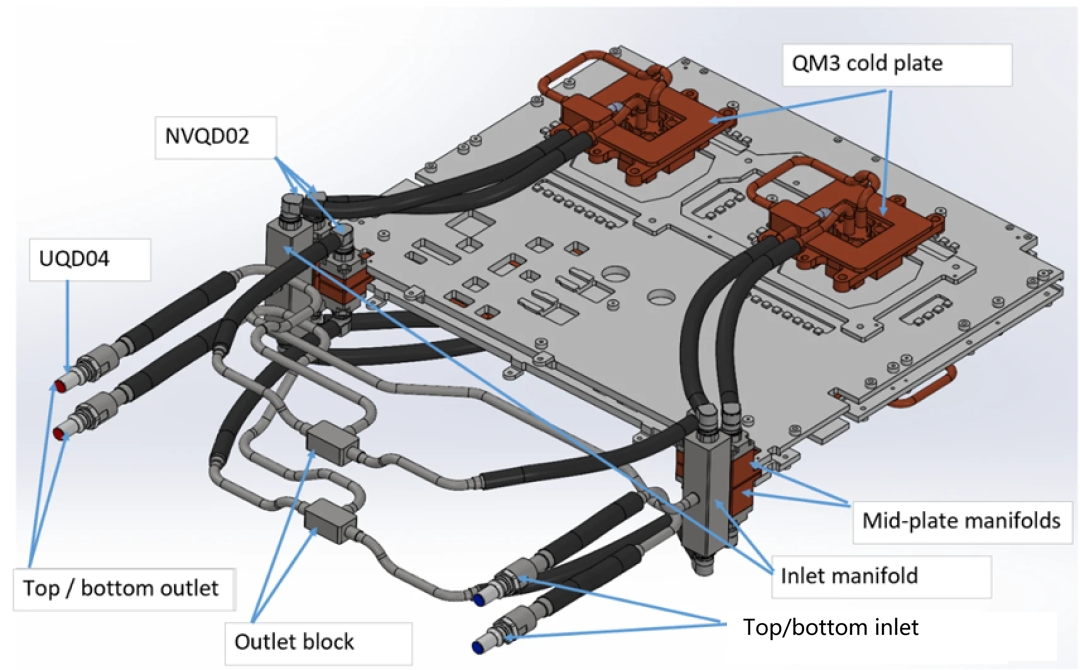 QM3 cold plate

NVQD02

UQD04

Mid-plate manifolds

Inlet manifold

Top / bottom outlet

Outlet block

Top/bottom inlet